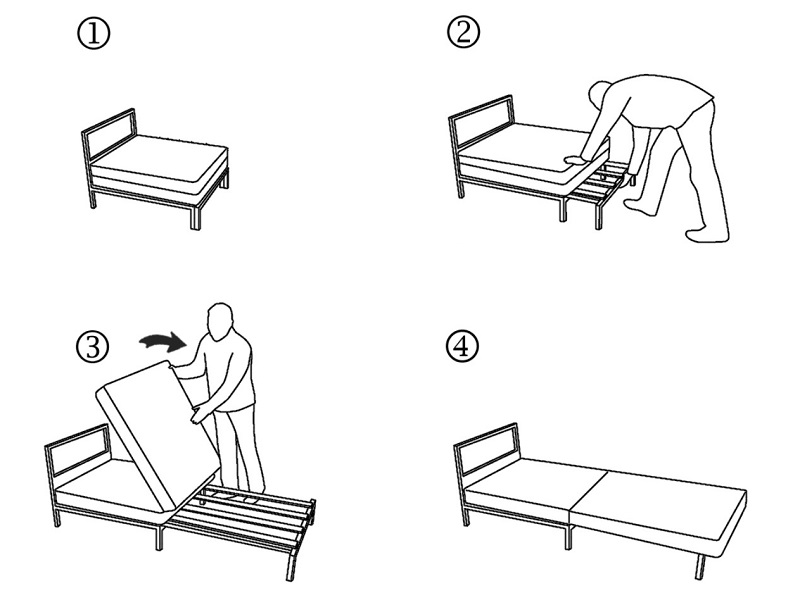 ①

②

③

④