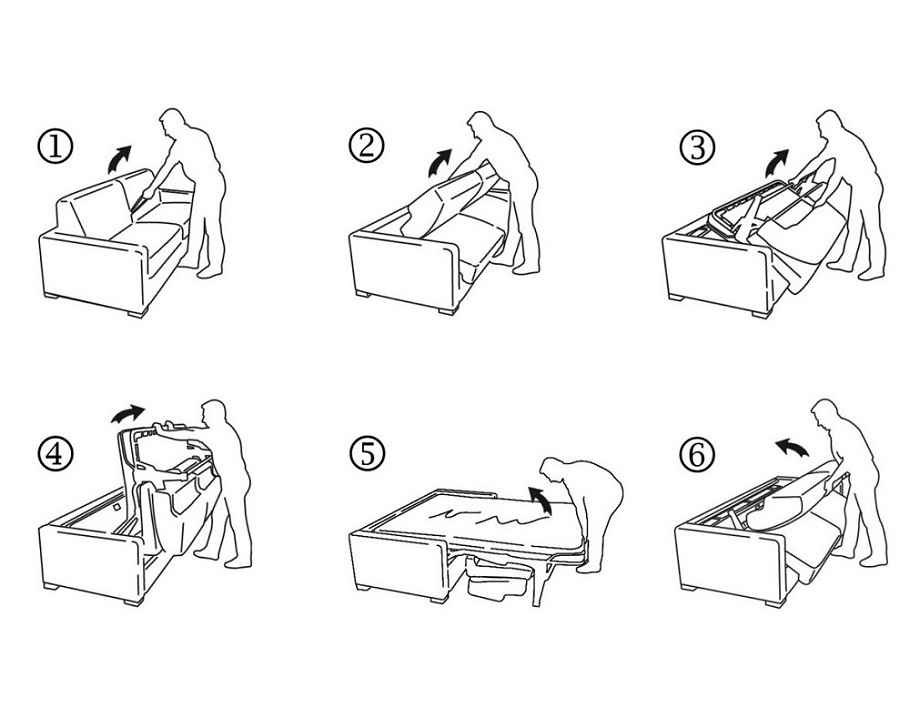 ①

②

③

④

⑤

⑥