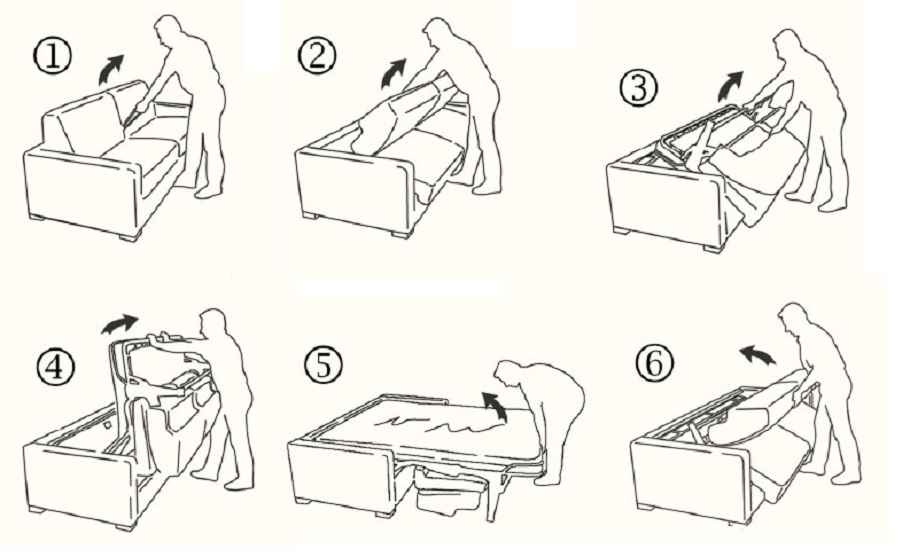 ①

②

③

④

⑤

⑥