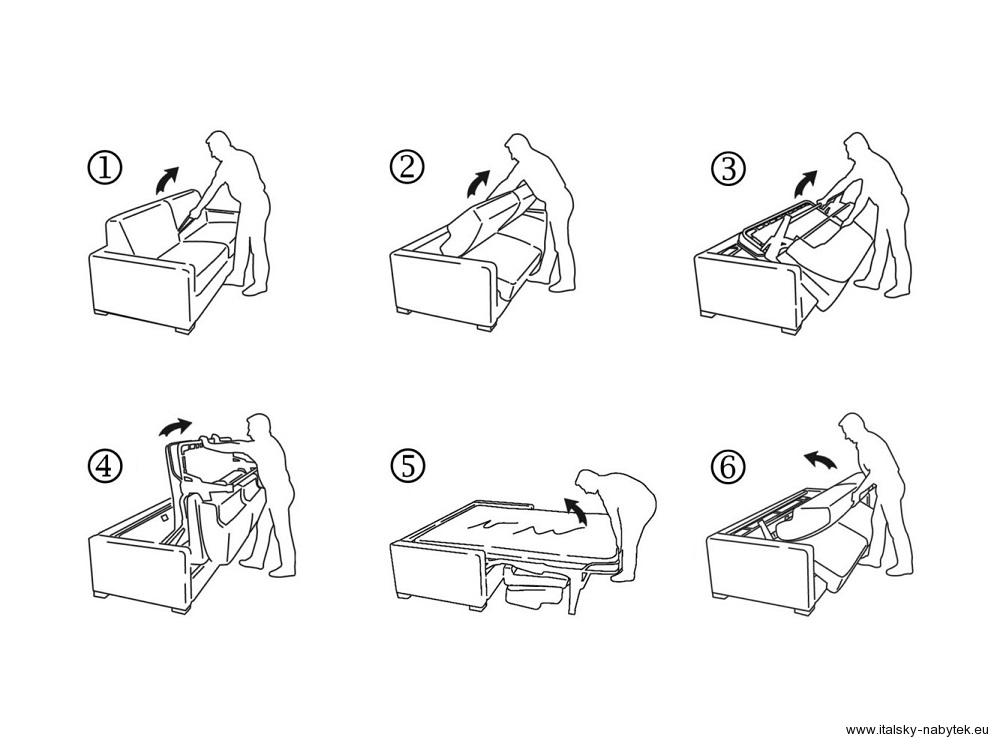 ①

②

③

④

⑤

⑥

www.italsky-nabytek.eu