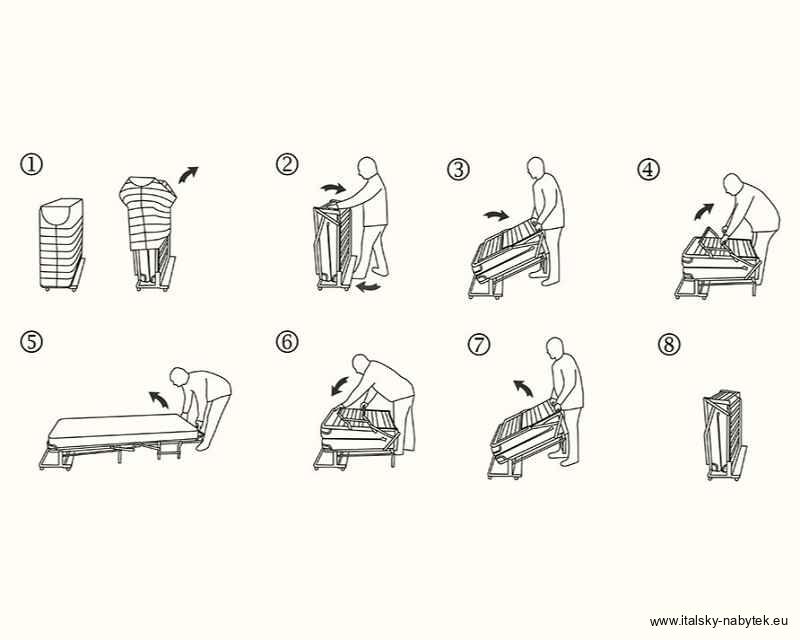 ①

②

③

④

⑤

⑥

⑦

⑧

www.italsky-nabytek.eu