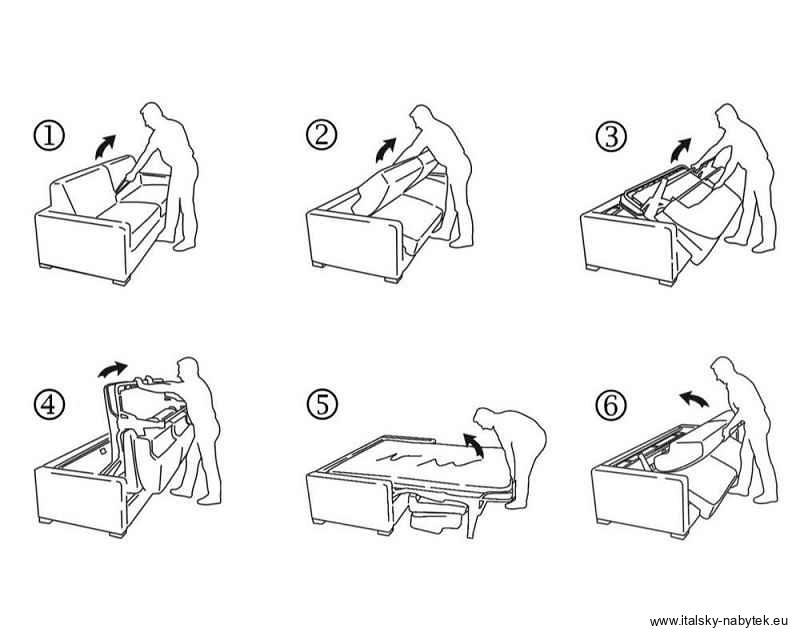 ①

②

③

④

⑤

⑥

www.italsky-nabytek.eu