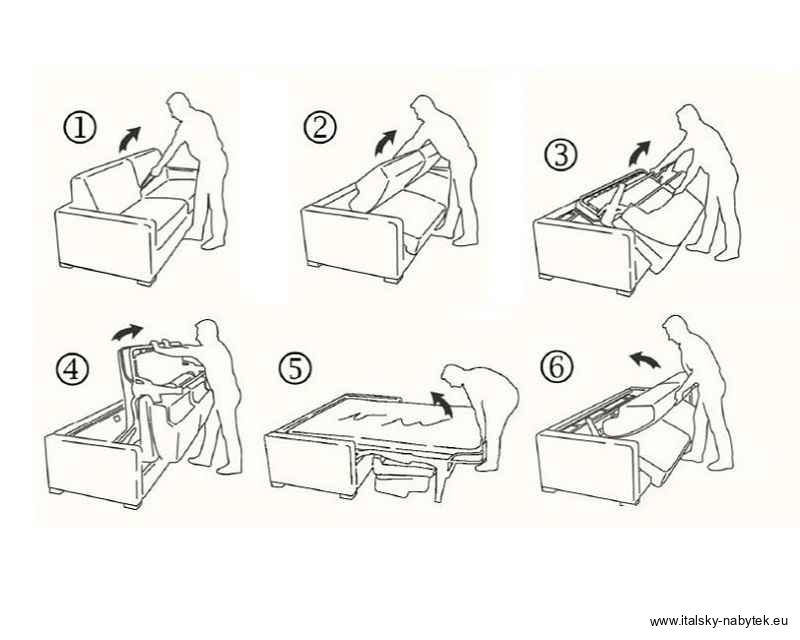 ①
②
③
④
⑤
⑥
www.italsky-nabytek.eu