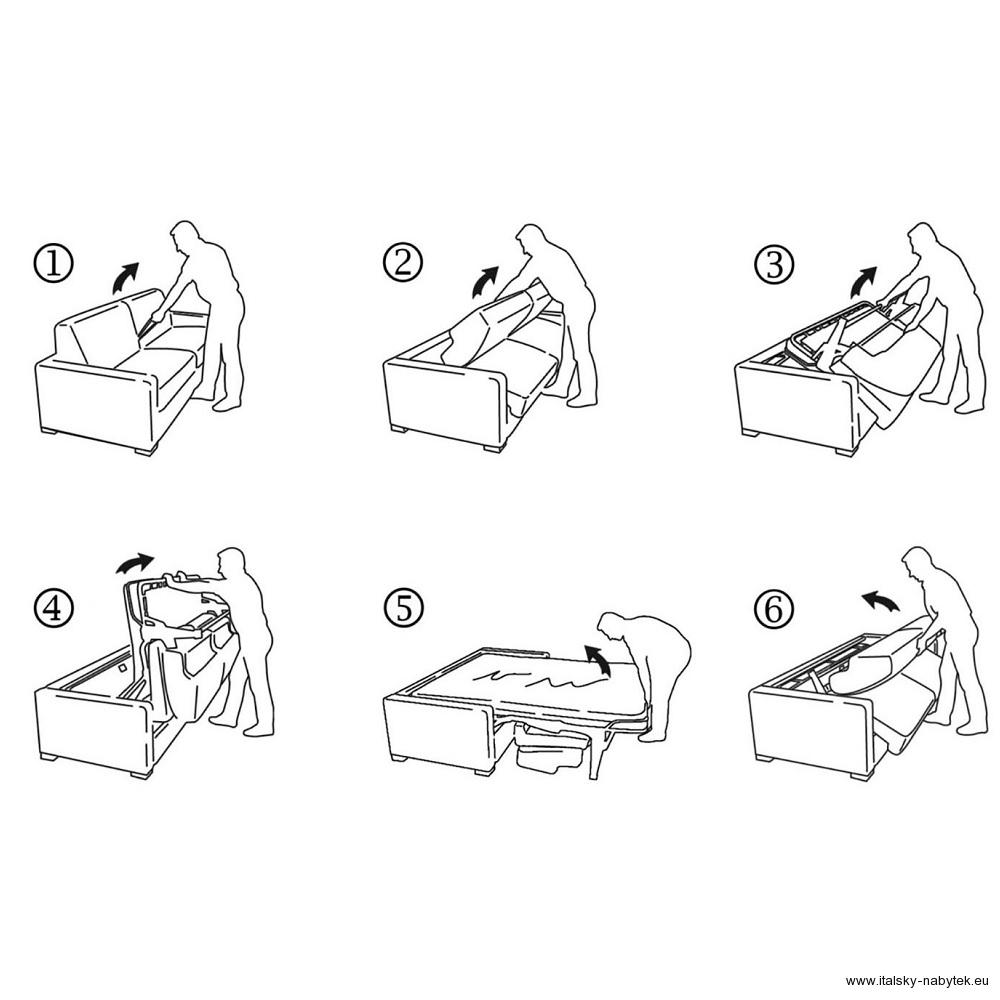 ①

②

③

④

⑤

⑥

www.italsky-nabytek.eu