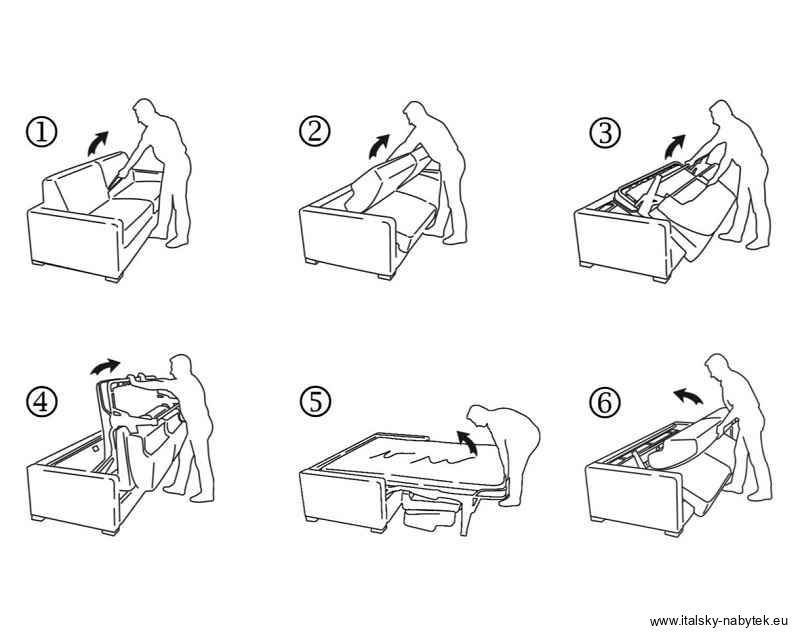 ①

②

③

④

⑤

⑥

www.italsky-nabytek.eu