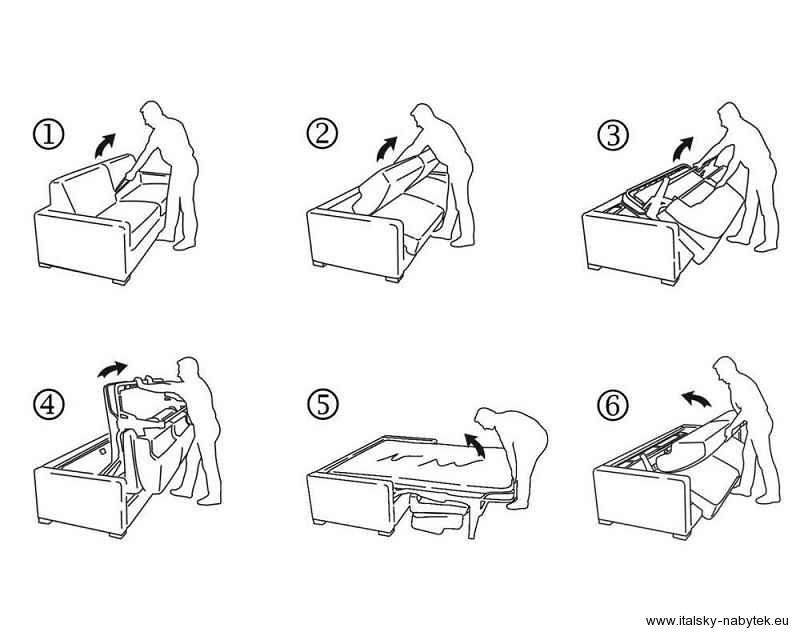 ①
②
③
④
⑤
⑥
www.italsky-nabytek.eu