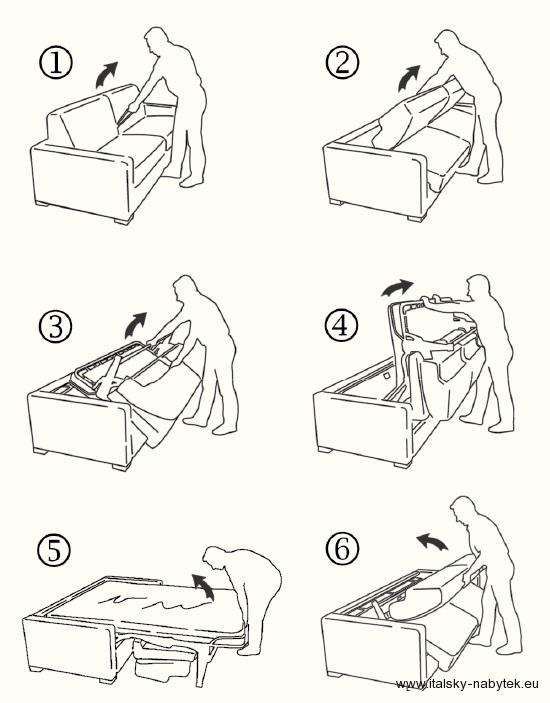 ①

②

③

④

⑤

⑥

www.italsky-nabytek.eu