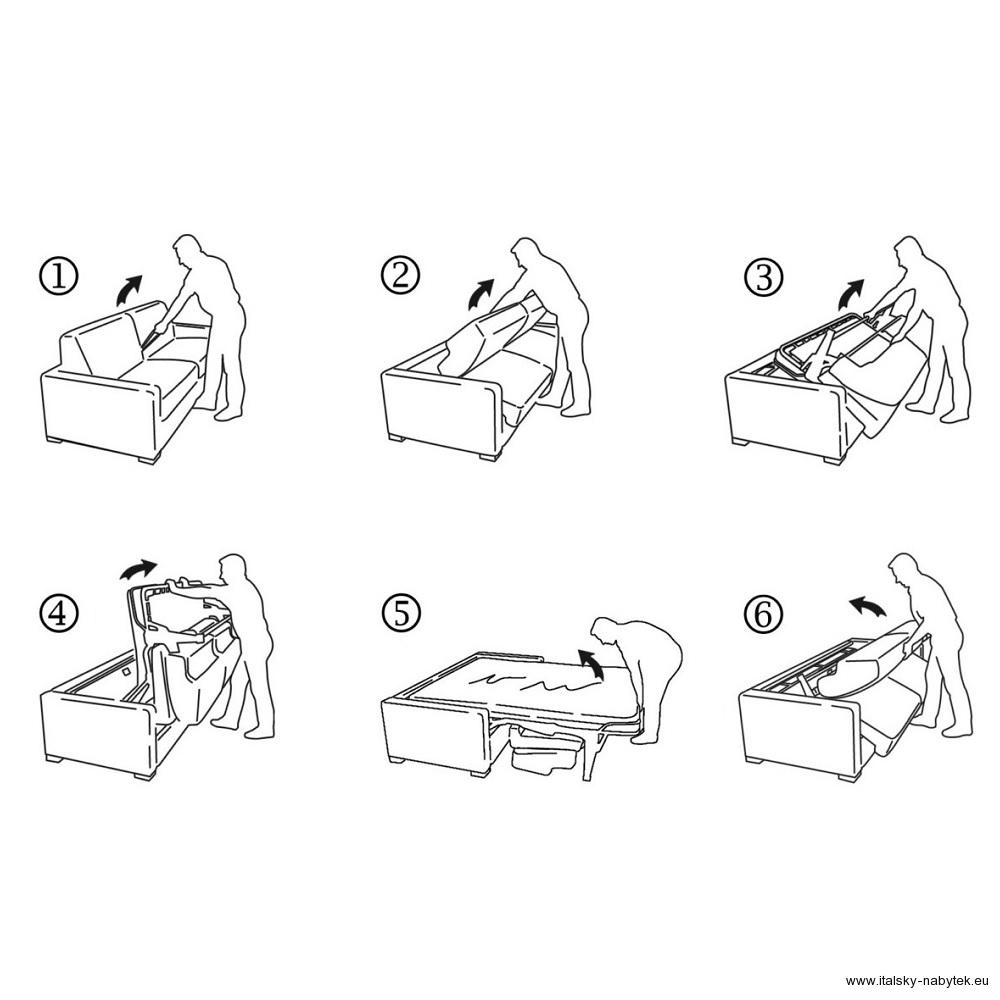 ①

②

③

④

⑤

⑥

www.italsky-nabytek.eu