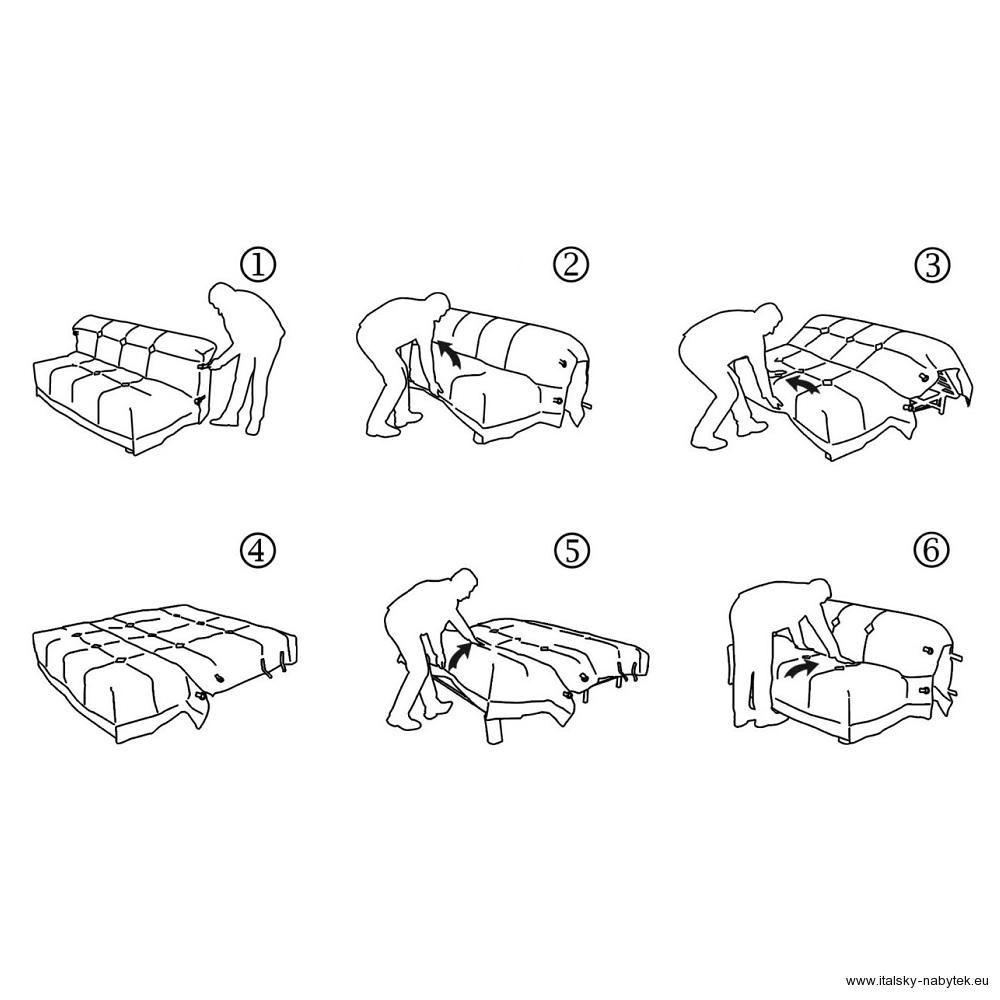 ①

②

③

④

⑤

⑥

www.italsky-nabytek.eu