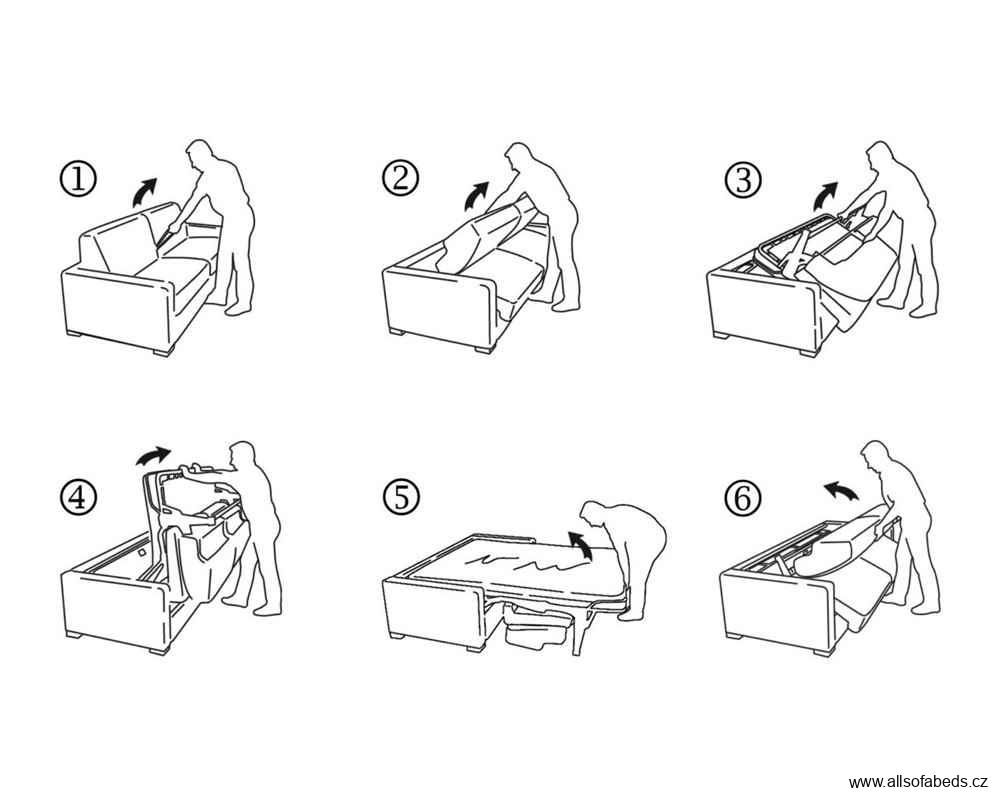 ①

②

③

④

⑤

⑥

www.allsofabeds.cz